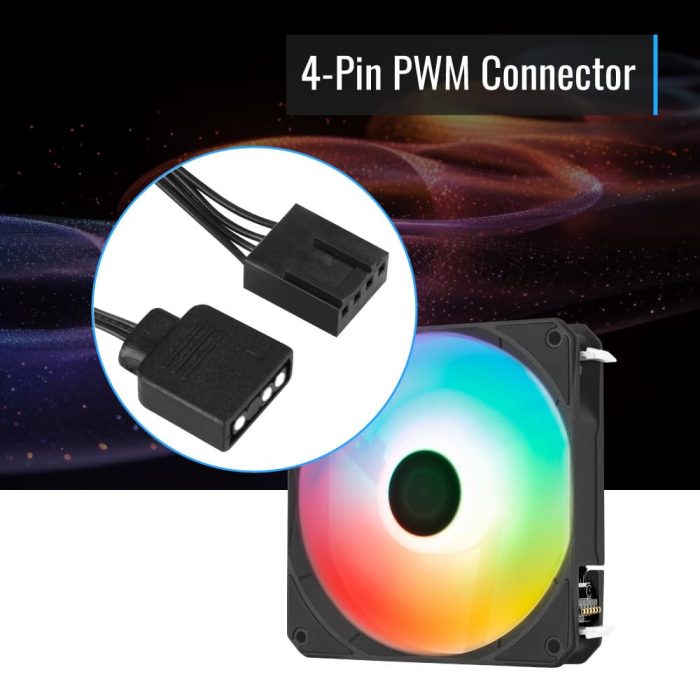 4-Pin PWM Connector