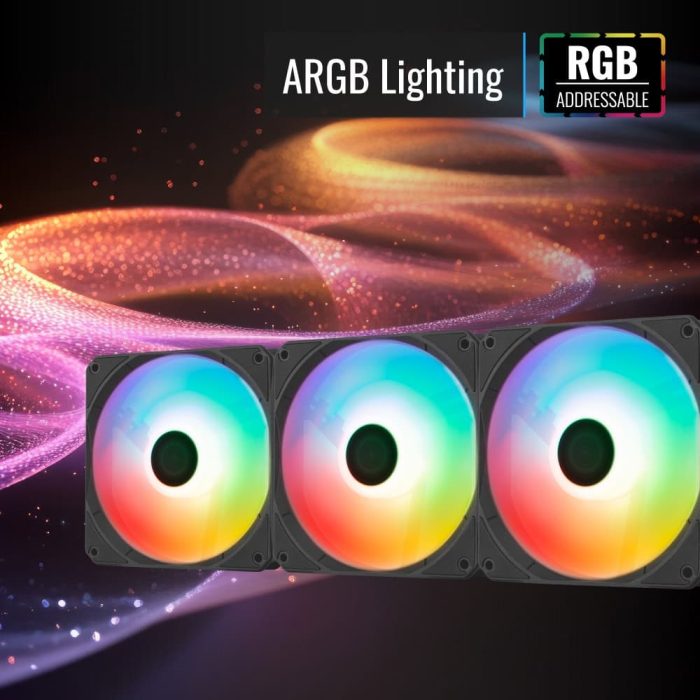 ARGB Lighting

RGB
ADDRESSABLE