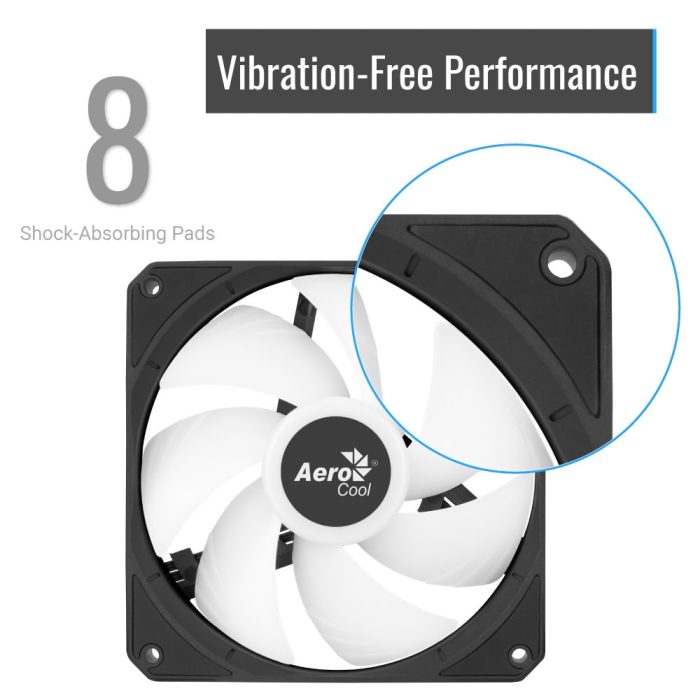 Vibration-Free Performance

8

Shock-Absorbing Pads

Aero Cool