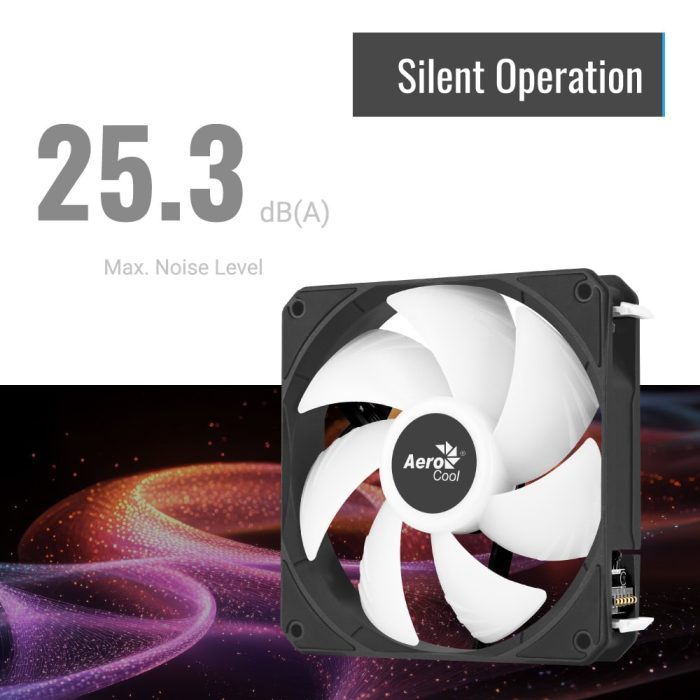 Silent Operation

25.3 dB(A)

Max. Noise Level

Aero Cool