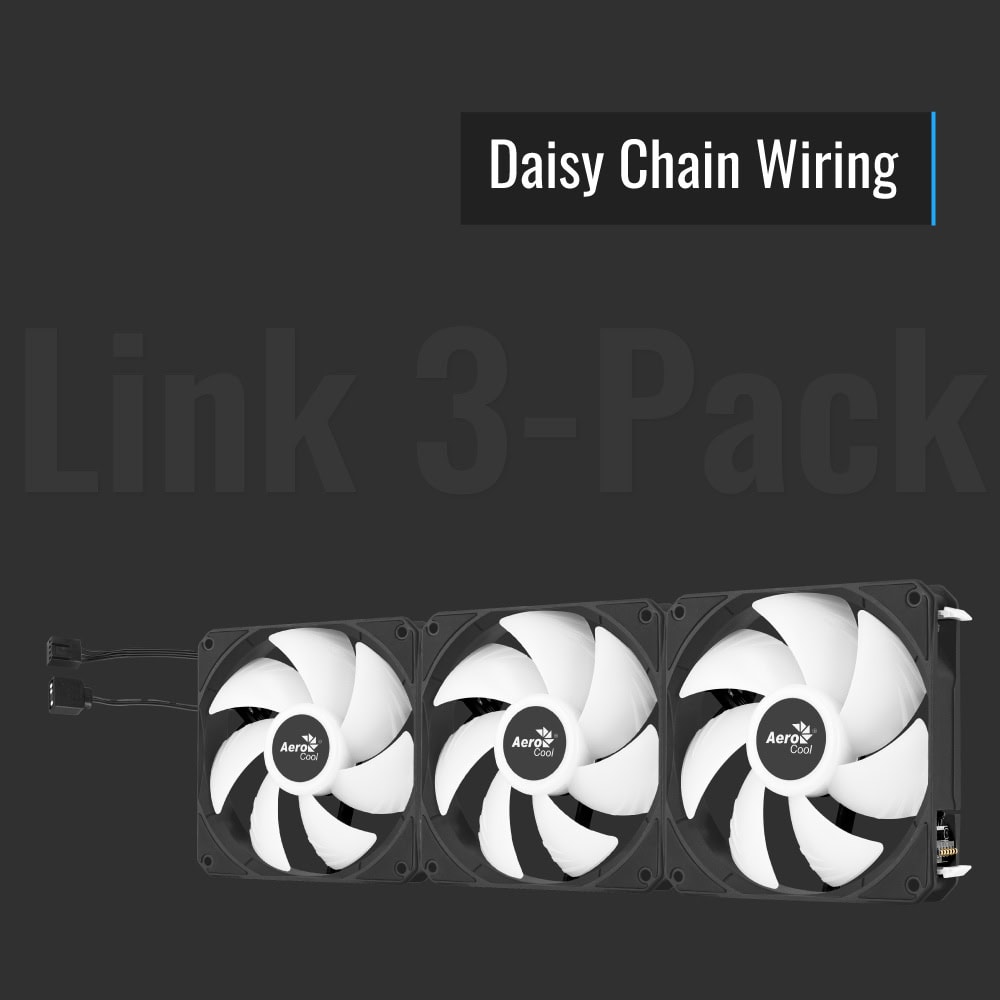 Daisy Chain Wiring

Link 3-Pack

Aero Cool

Aero Cool

Aero Cool