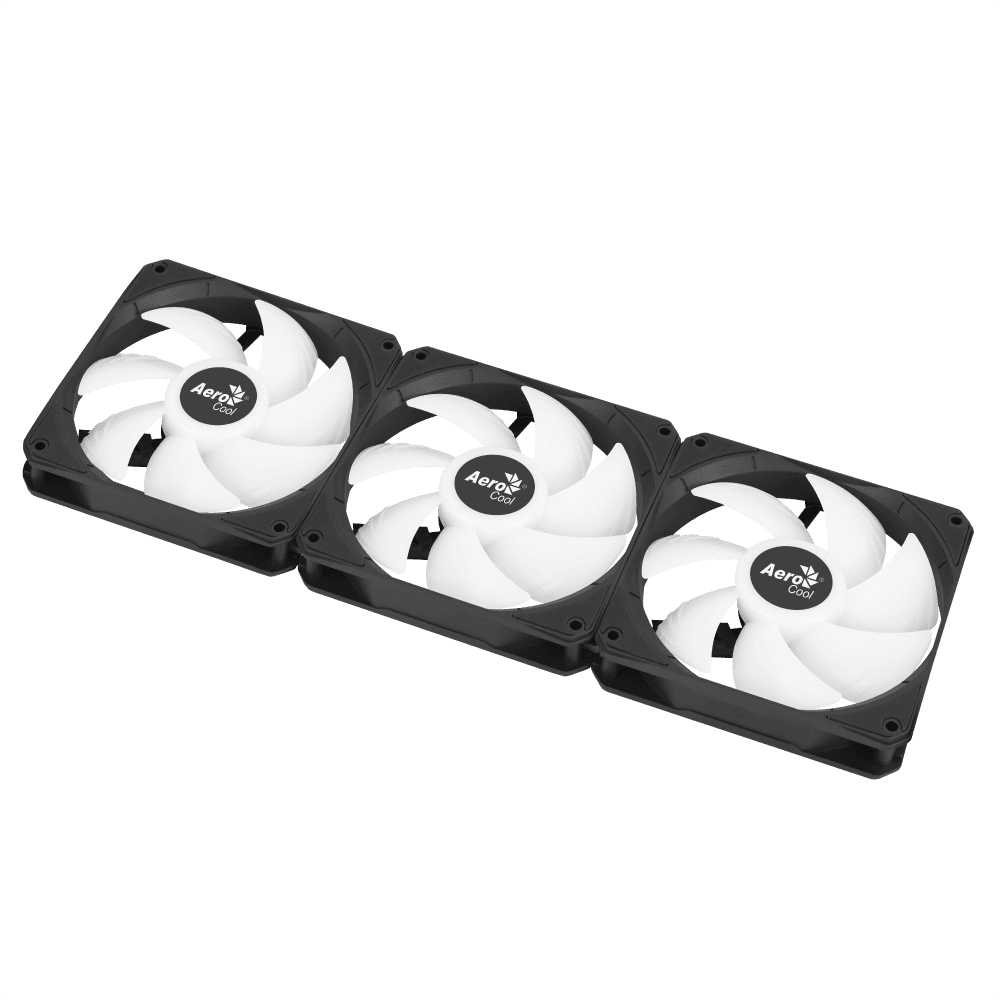 Aero Cool

Aero Cool

Aero Cool