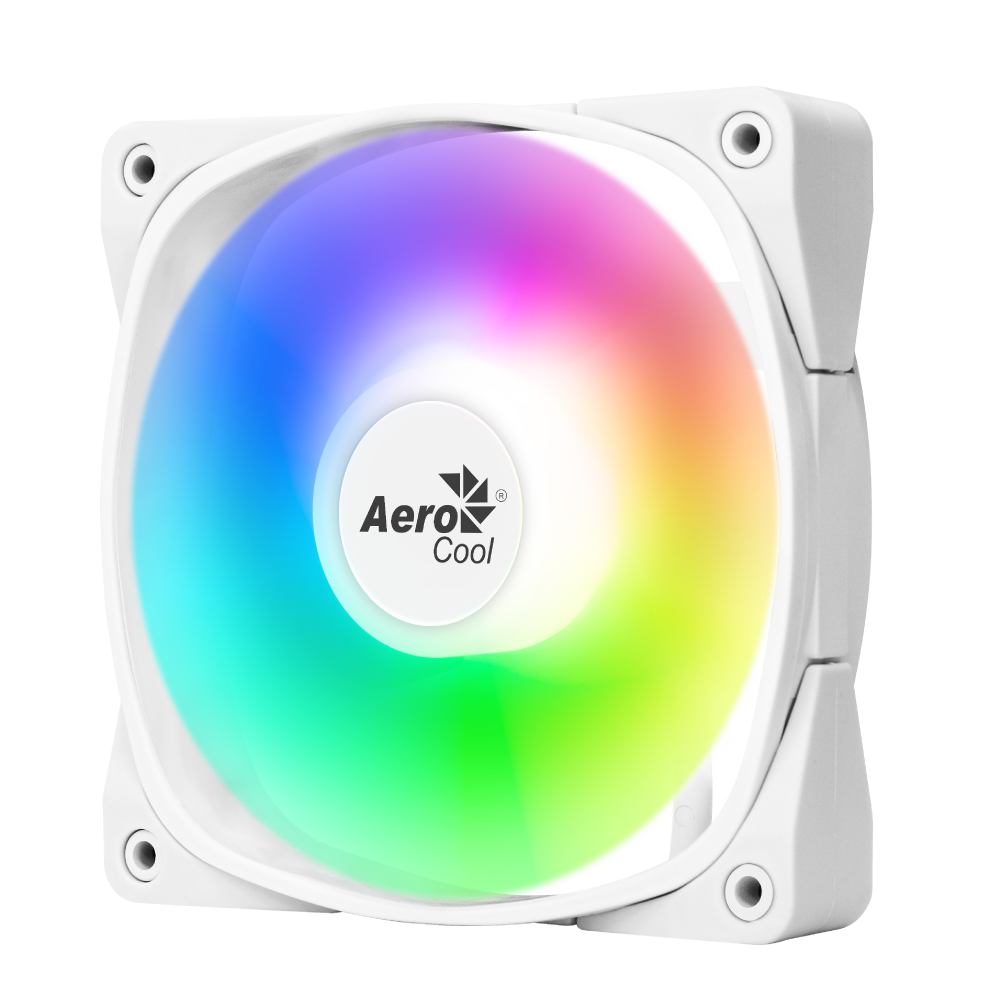 Aero®
Cool