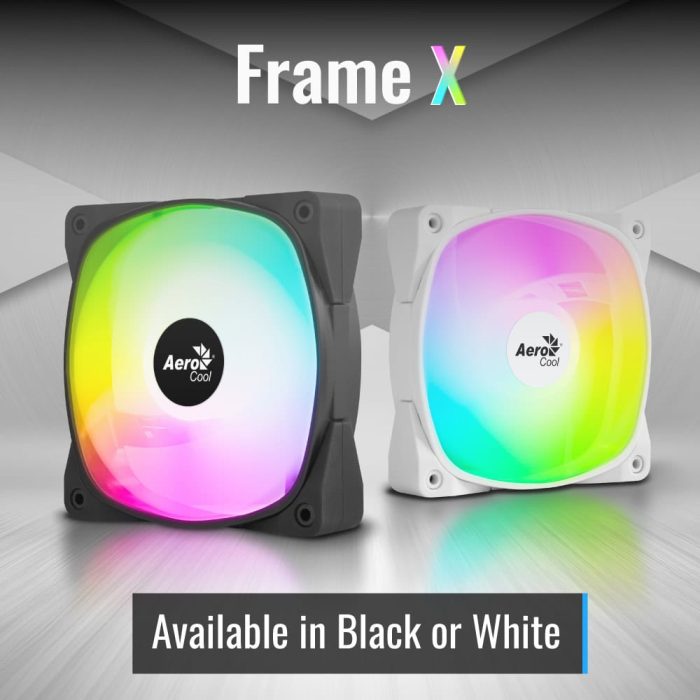 Frame X

Aero Cool

Aero Cool

Available in Black or White