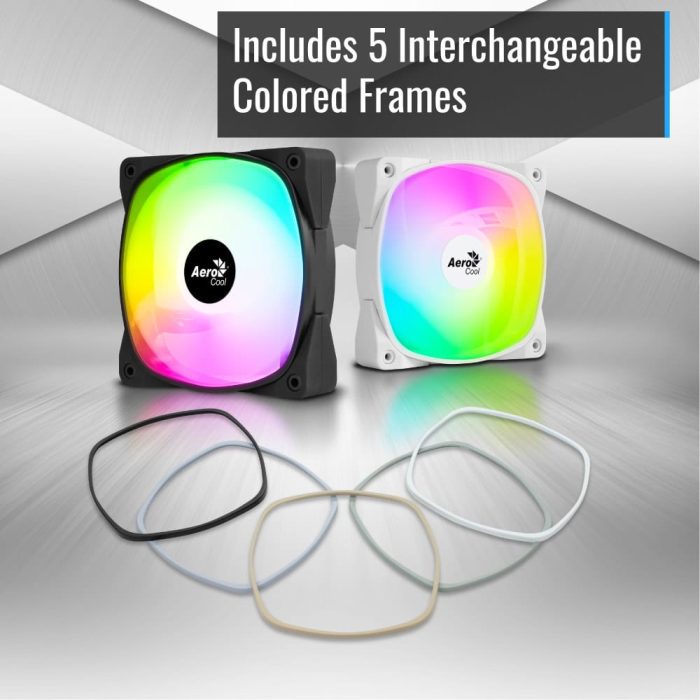 Includes 5 Interchangeable Colored Frames

Aero Cool

Aero Cool