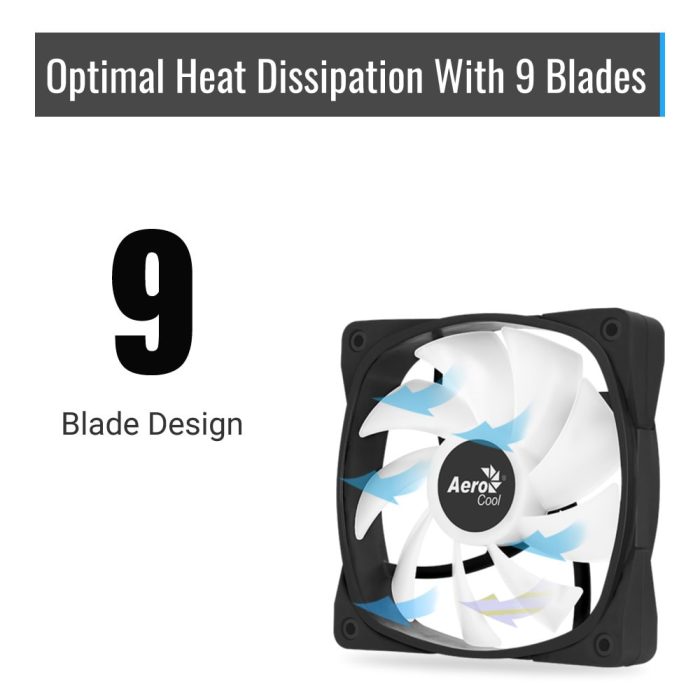 Optimal Heat Dissipation With 9 Blades

9

Blade Design

Aero Cool