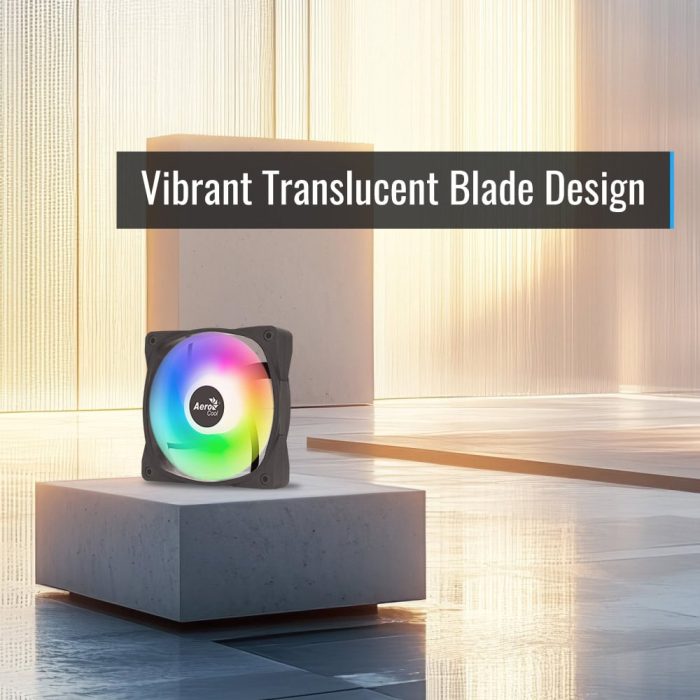 Vibrant Translucent Blade Design

Aero Cool