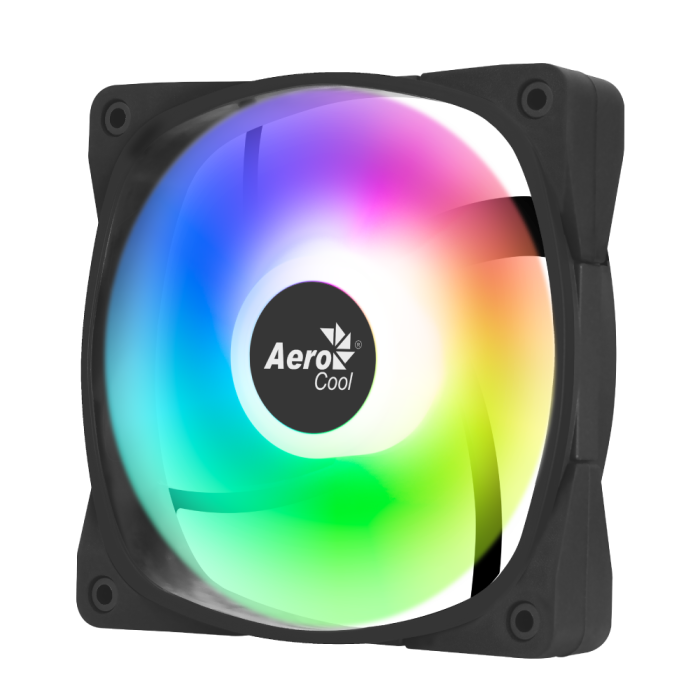 Aero®
Cool