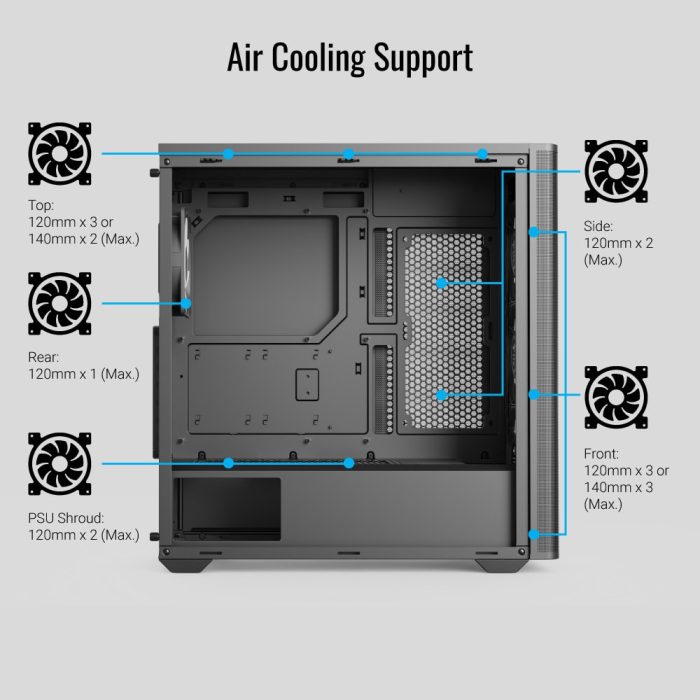 Air Cooling Support

Top:
120mm x 3 or
140mm x 2 (Max.)

Rear:
120mm x 1 (Max.)

PSU Shroud:
120mm x 2 (Max.)

Side:
120mm x 2
(Max.)

Front:
120mm x 3 or
140mm x 3
(Max.)