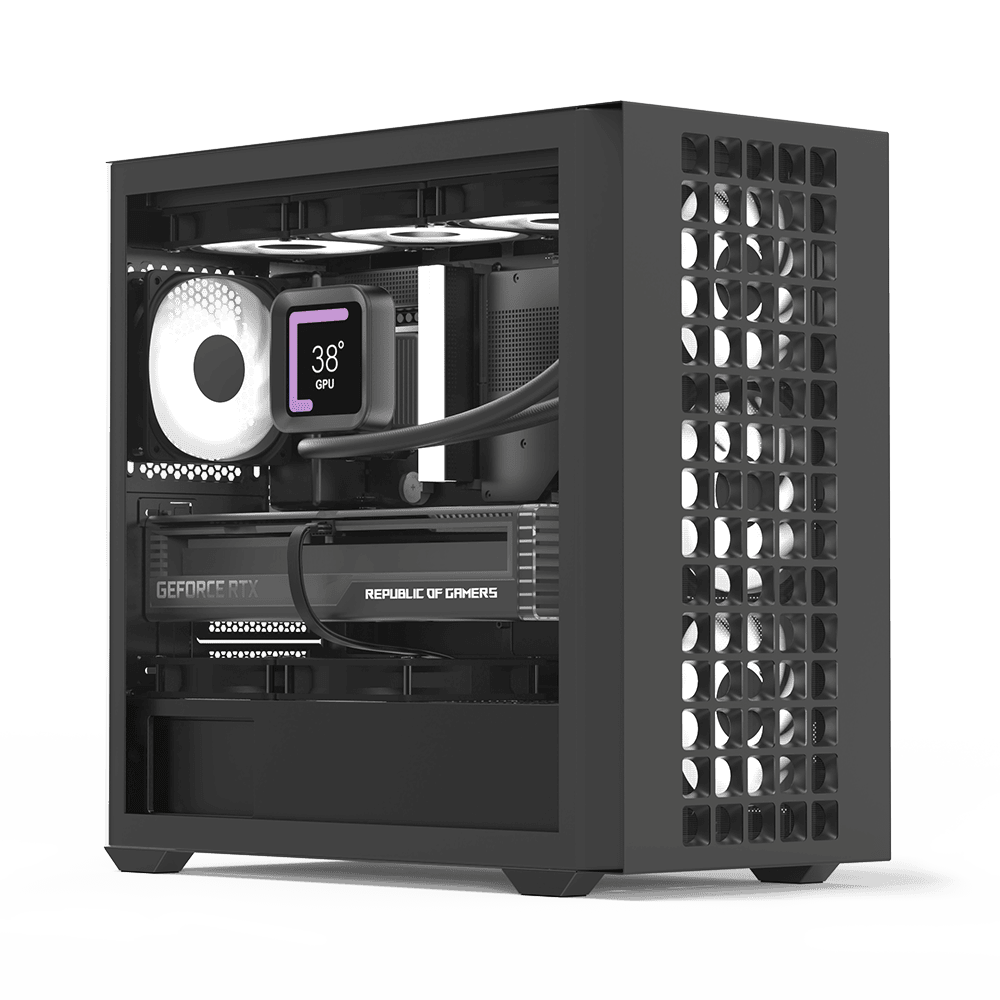 38°
GPU
GEFORCE RTX
REPUBLIC OF GAMERS