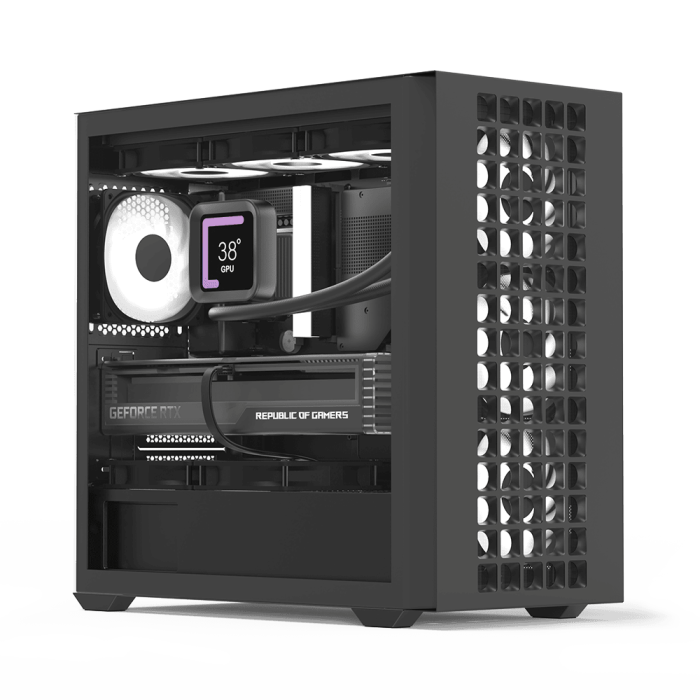 38°
GPU

GEFORCE RTX

REPUBLIC OF GAMERS