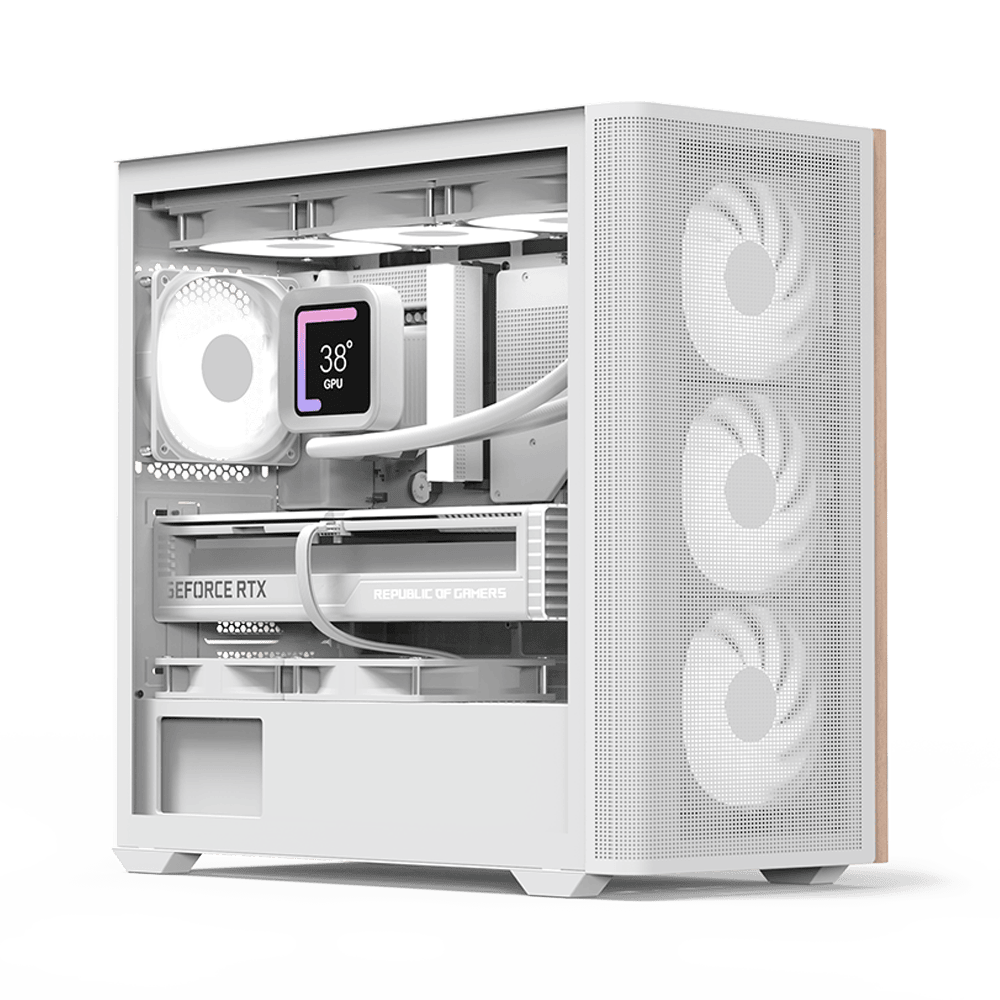 38°
GPU

GEFORCE RTX
REPUBLIC OF GAMERS