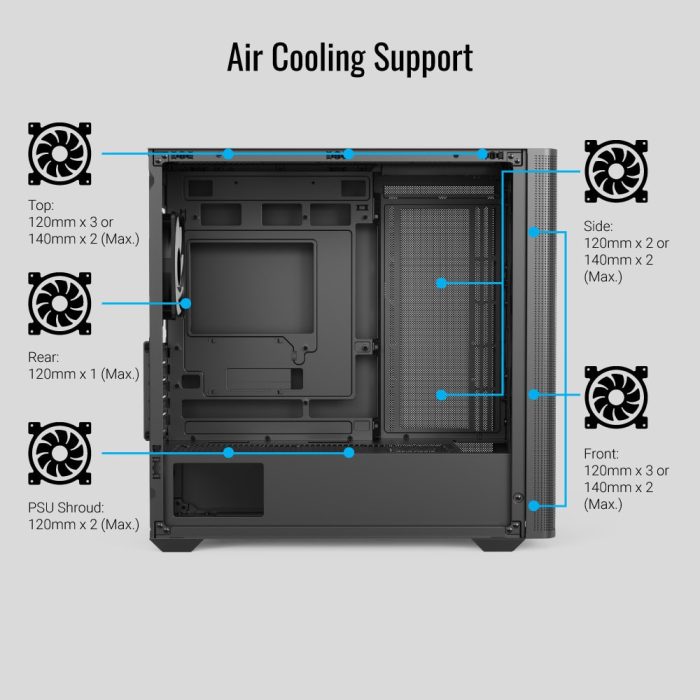 Air Cooling Support

Top:
120mm x 3 or
140mm x 2 (Max.)

Rear:
120mm x 1 (Max.)

PSU Shroud:
120mm x 2 (Max.)

Side:
120mm x 2 or
140mm x 2
(Max.)

Front:
120mm x 3 or
140mm x 2
(Max.)