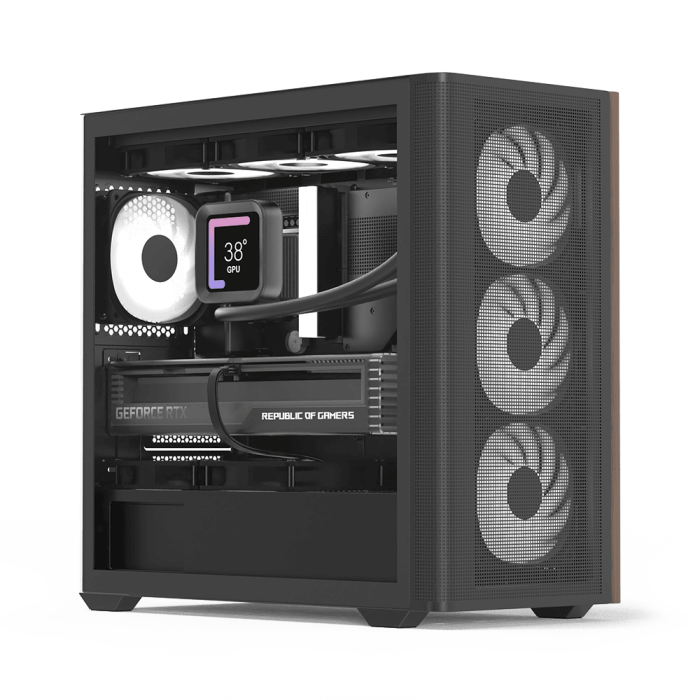 38°
GPU

GEFORCE RTX

REPUBLIC OF GAMERS