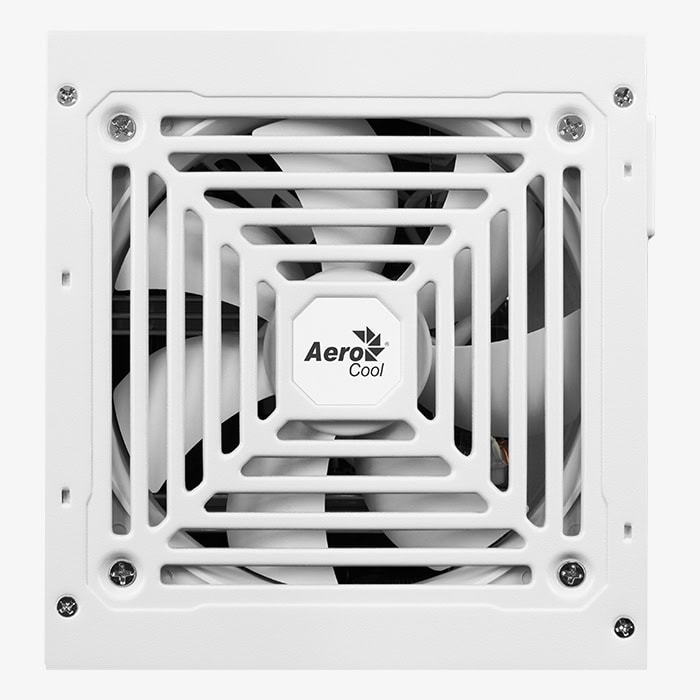 Aero
Cool