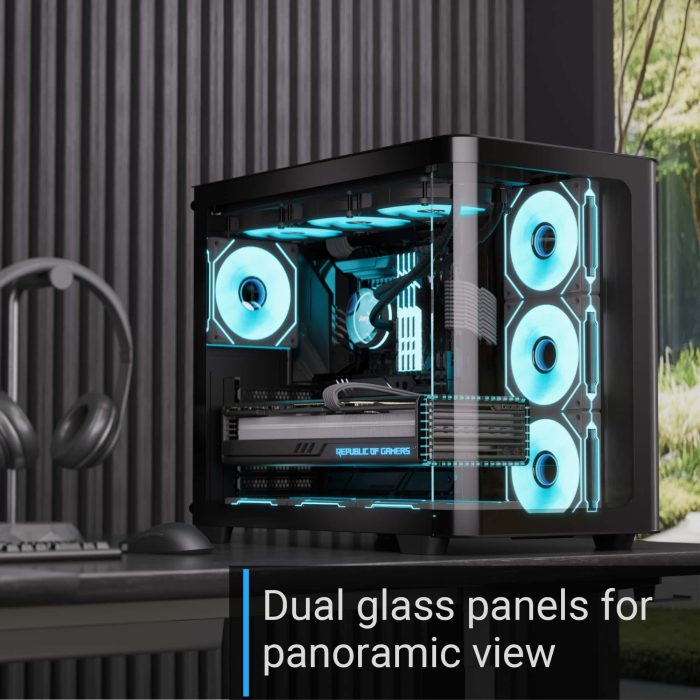 REPUBLIC OF GAMERS

Dual glass panels for panoramic view