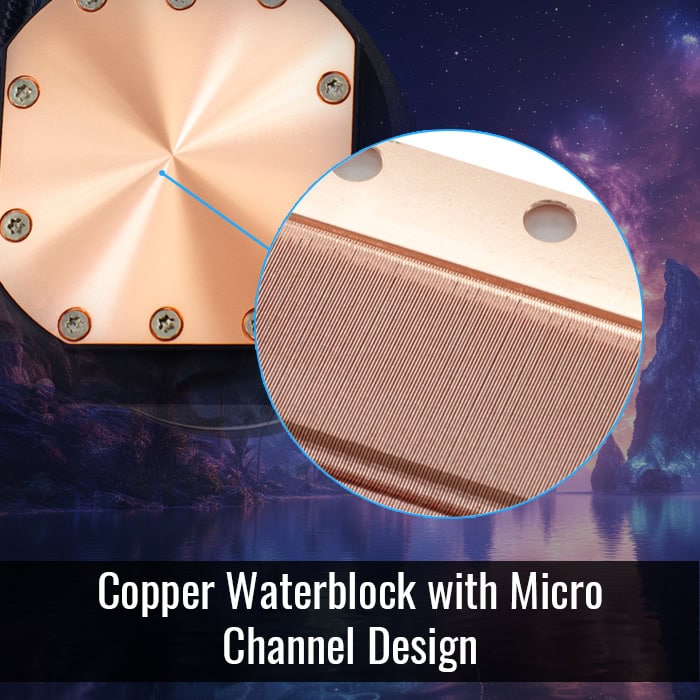 Copper Waterblock with Micro Channel Design