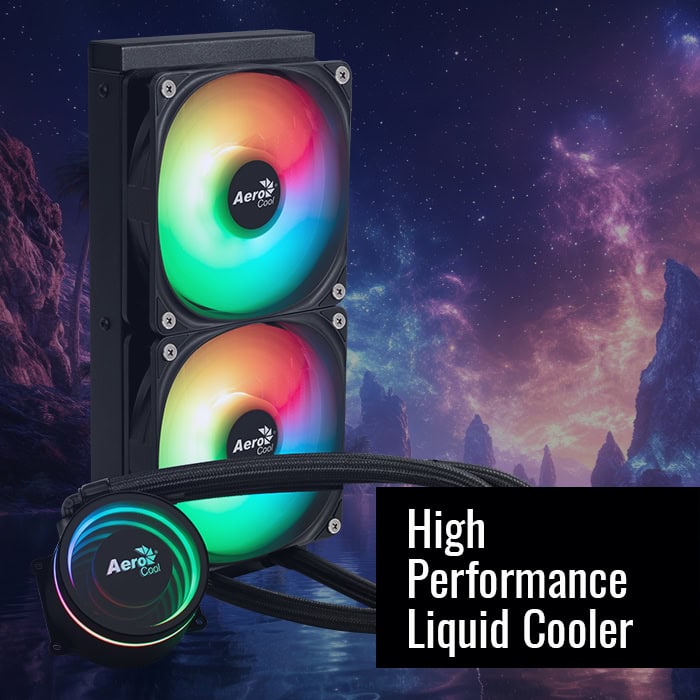 Aero Cool

Aero Cool

Aero Cool

High Performance Liquid Cooler