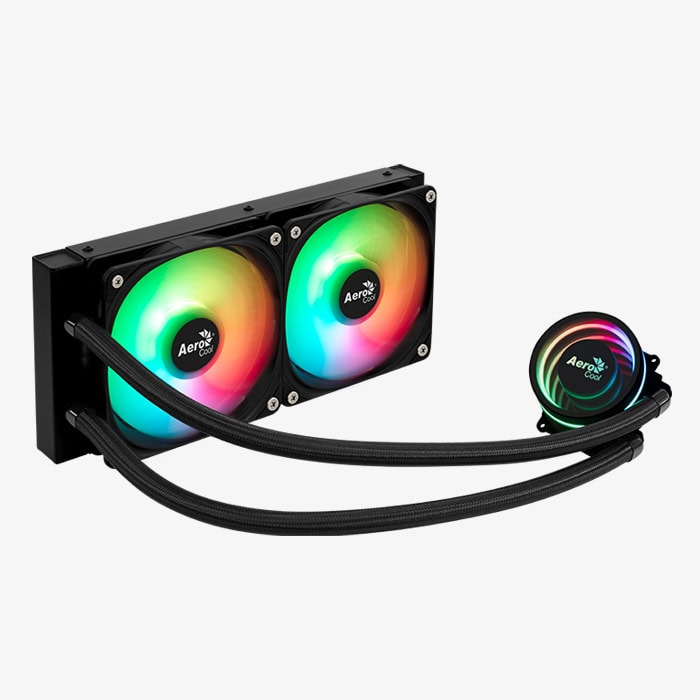 Aero Cool

Aero Cool

Aero Cool