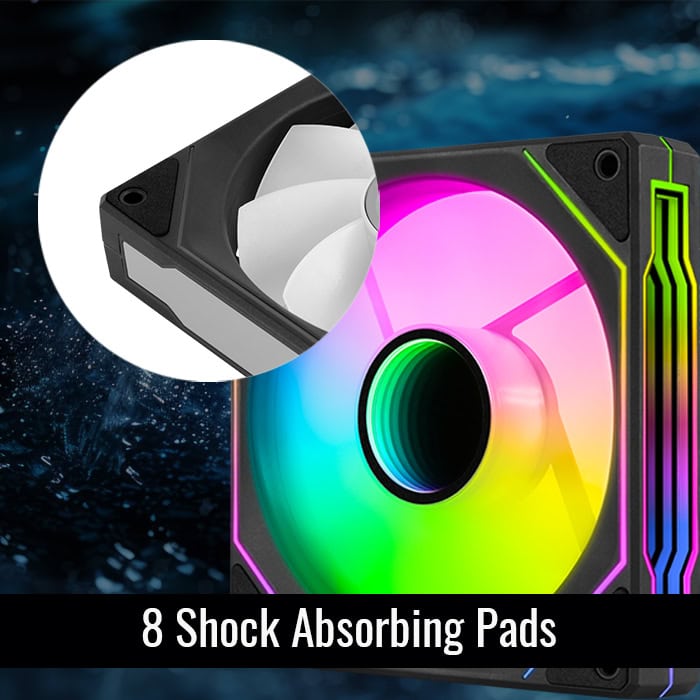 8 Shock Absorbing Pads