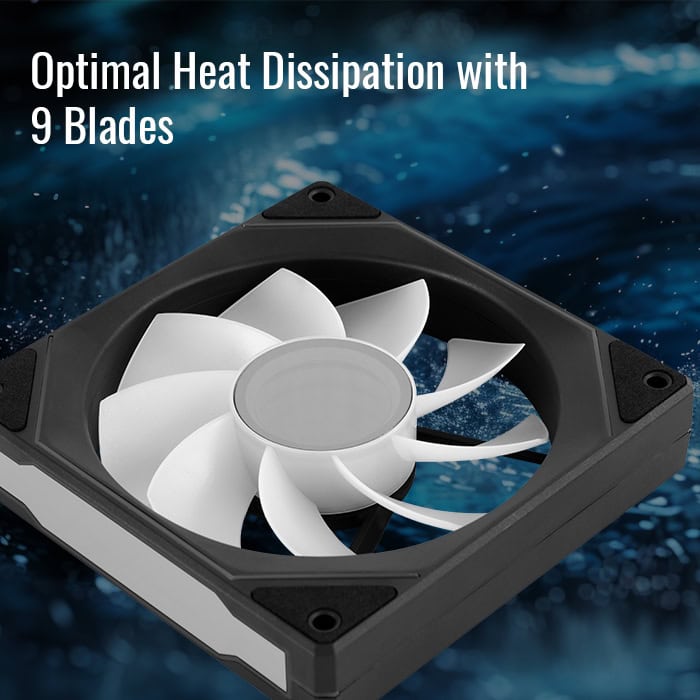 Optimal Heat Dissipation with 9 Blades