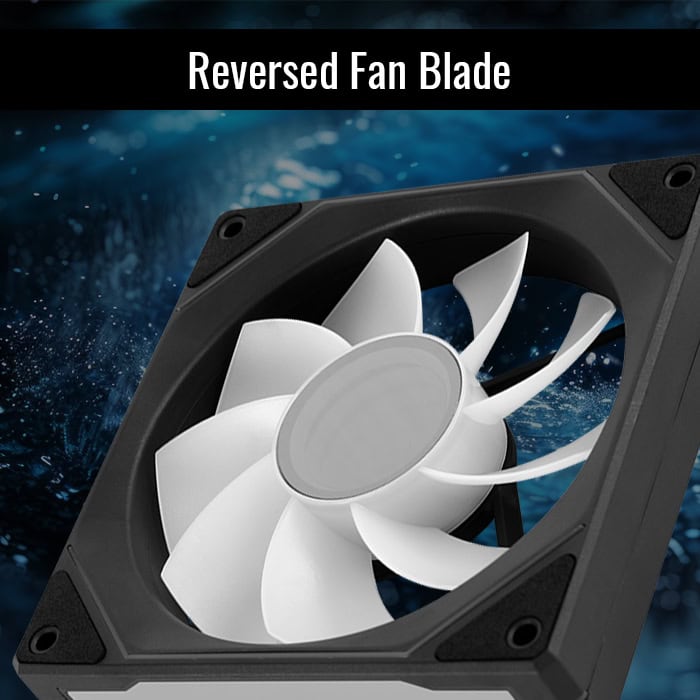 Reversed Fan Blade