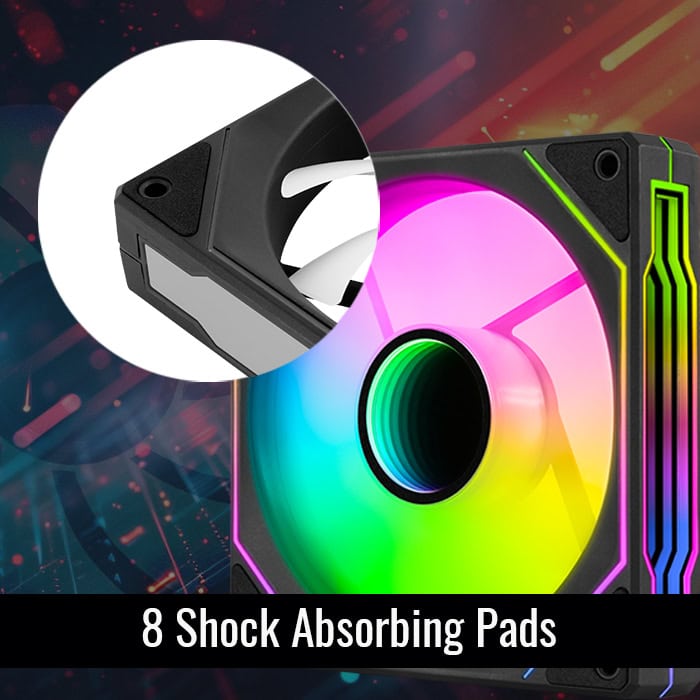 8 Shock Absorbing Pads