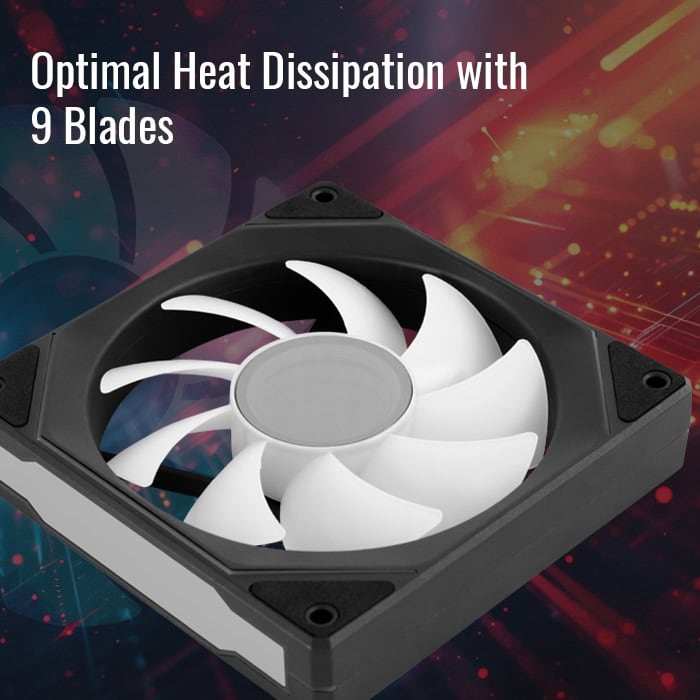 Optimal Heat Dissipation with 9 Blades