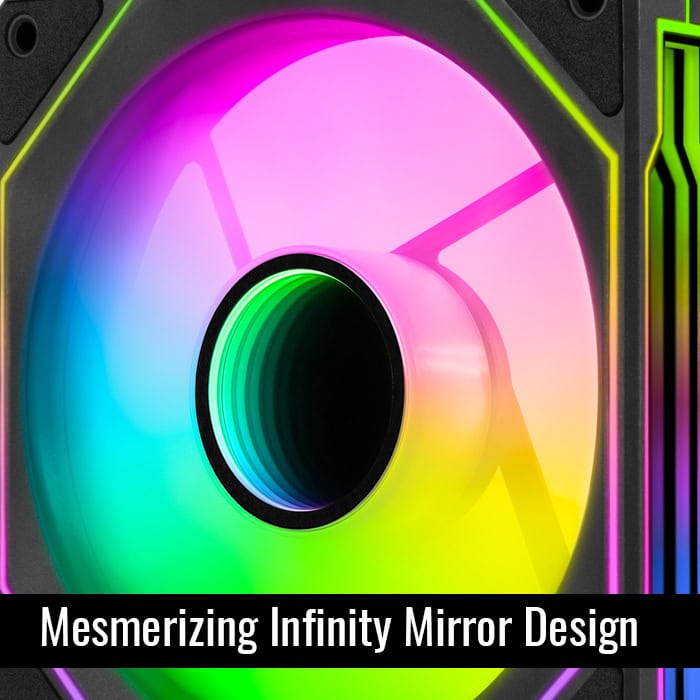 Mesmerizing Infinity Mirror Design