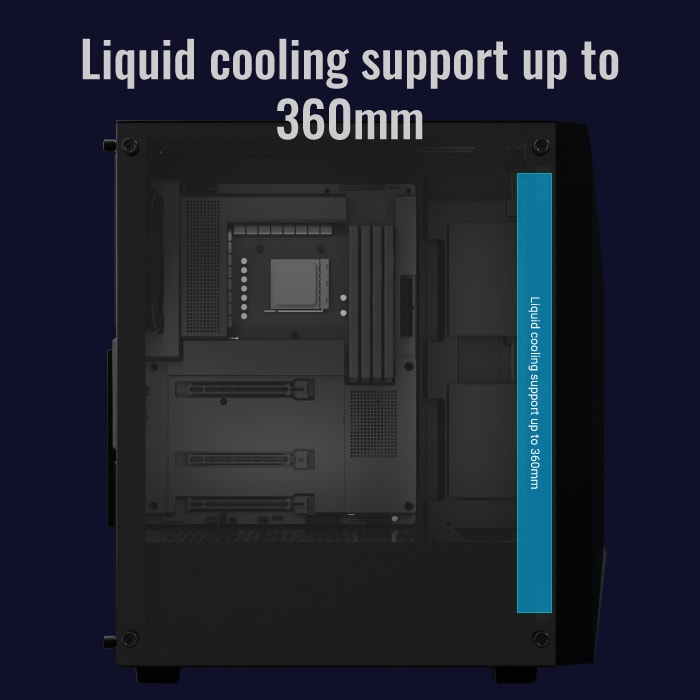 Liquid cooling support up to 360mm

Liquid cooling support up to 360mm