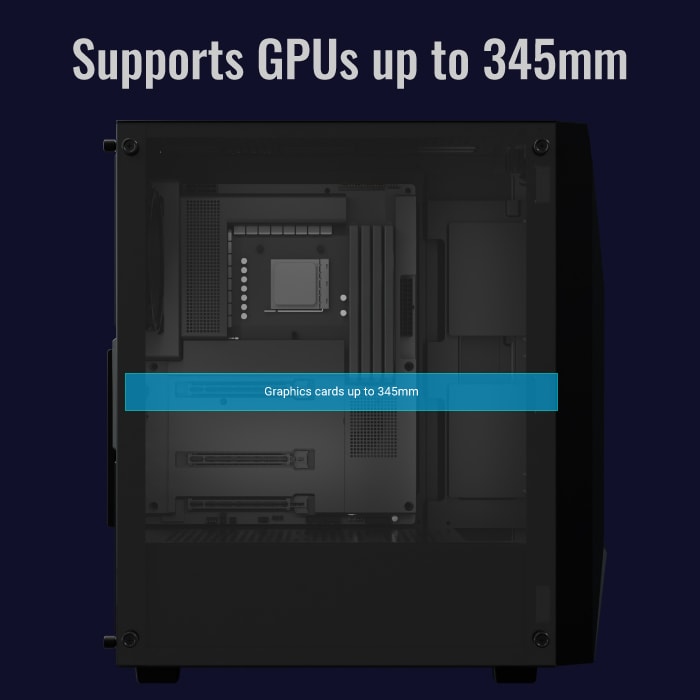 Supports GPUs up to 345mm

Graphics cards up to 345mm