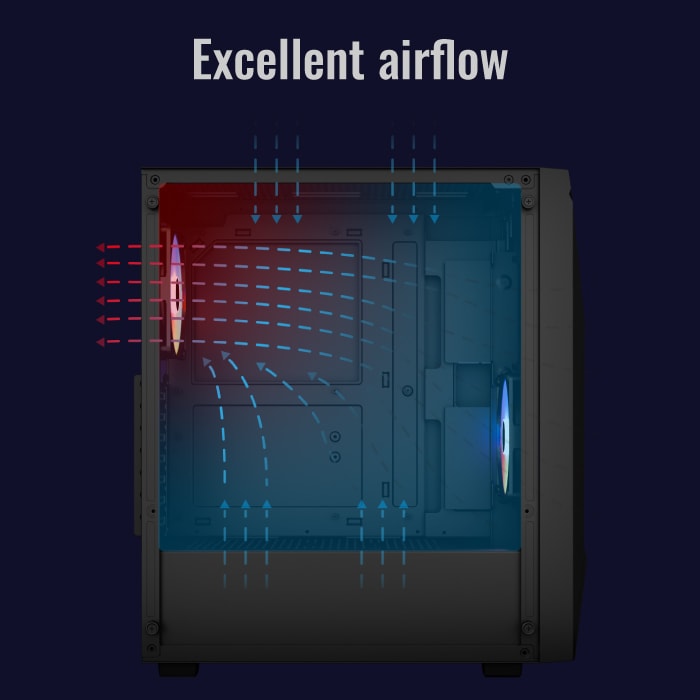 Excellent airflow