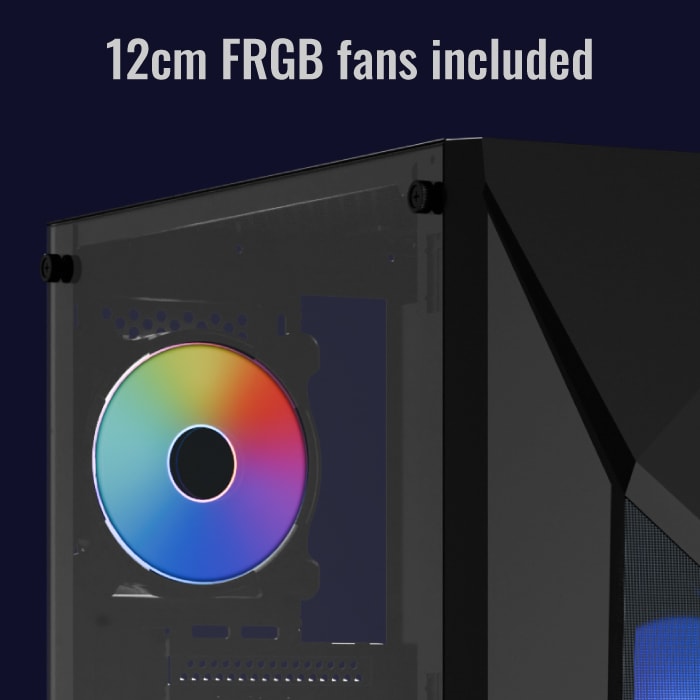 12cm FRGB fans included