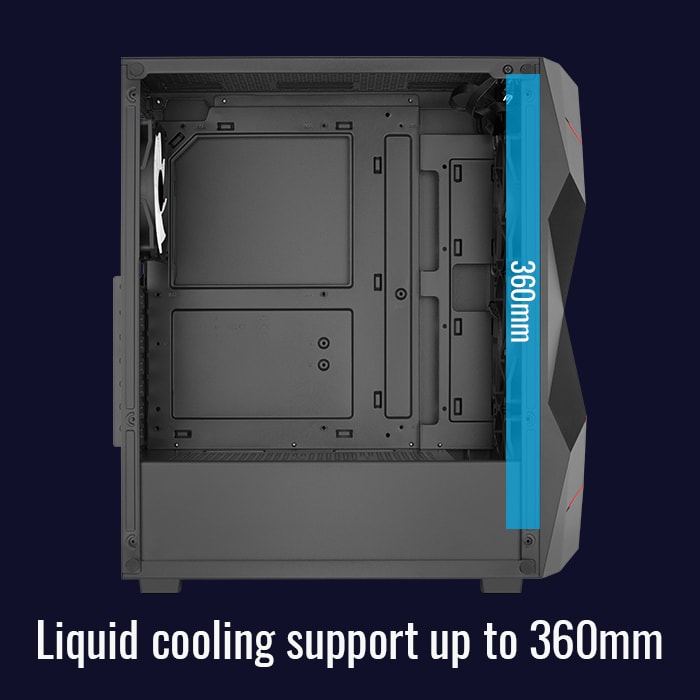 360mm

Liquid cooling support up to 360mm