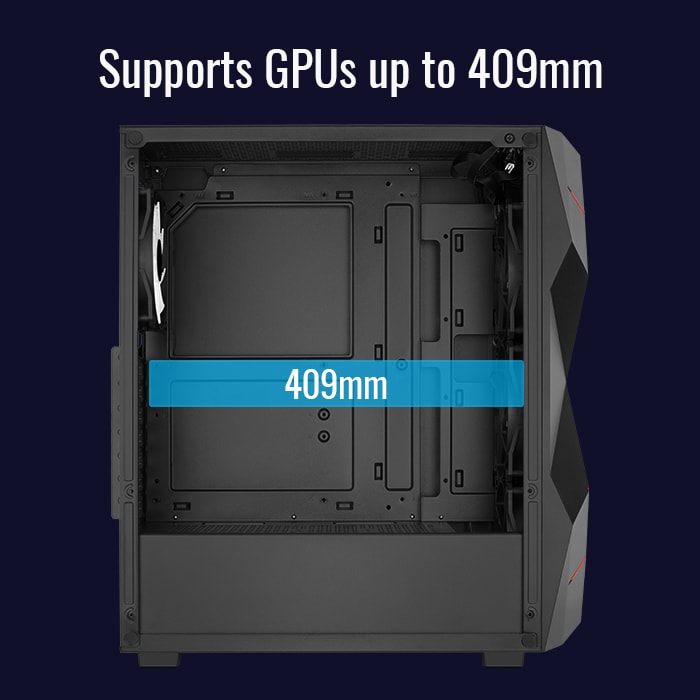 Supports GPUs up to 409mm

409mm