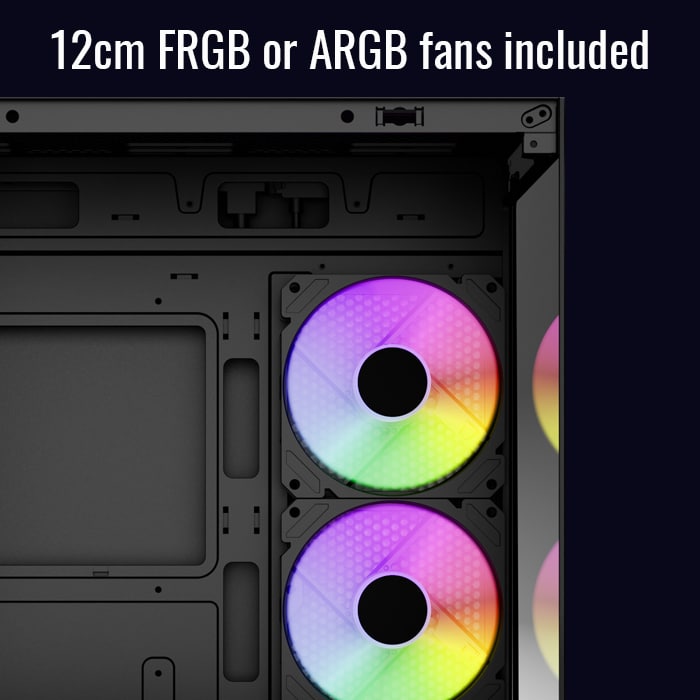 12cm FRGB or ARGB fans included