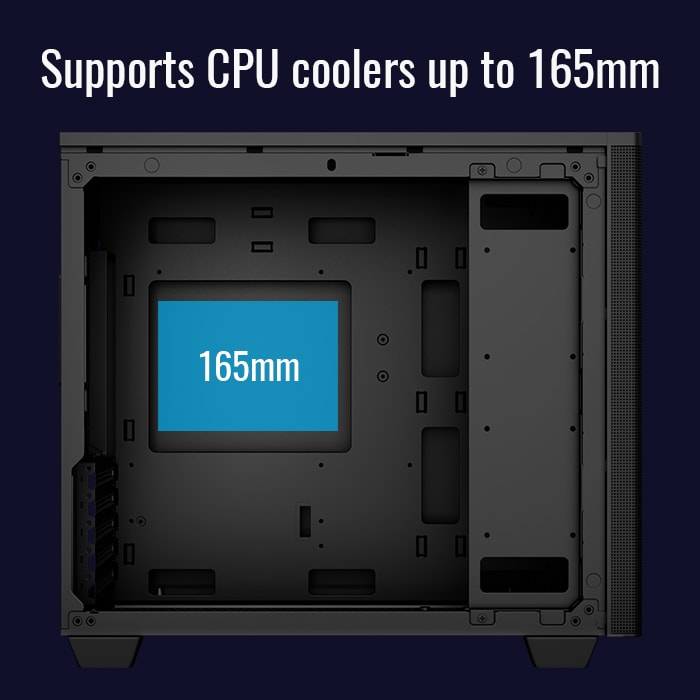 Supports CPU coolers up to 165mm

165mm