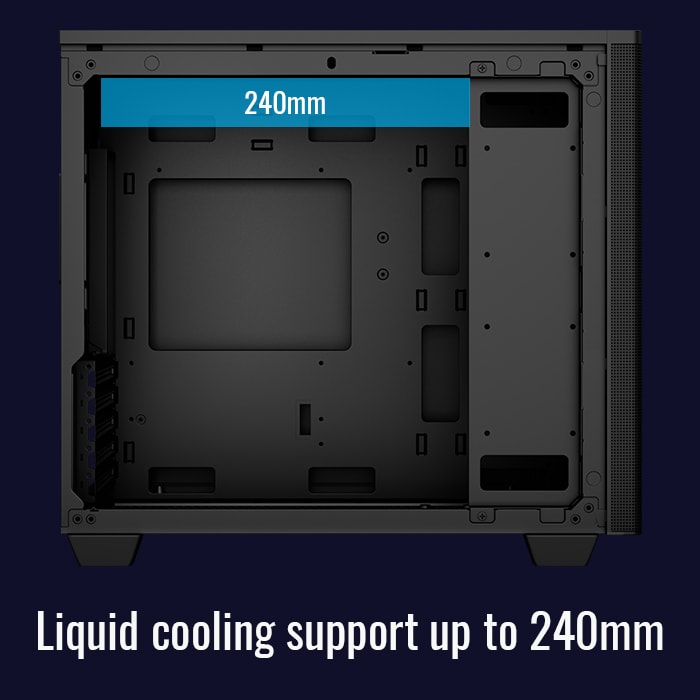 240mm

Liquid cooling support up to 240mm