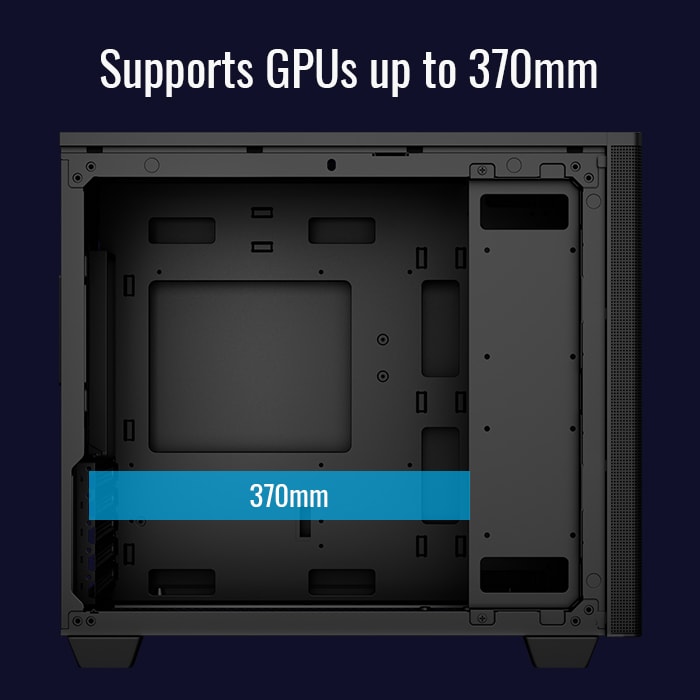 Supports GPUs up to 370mm

370mm