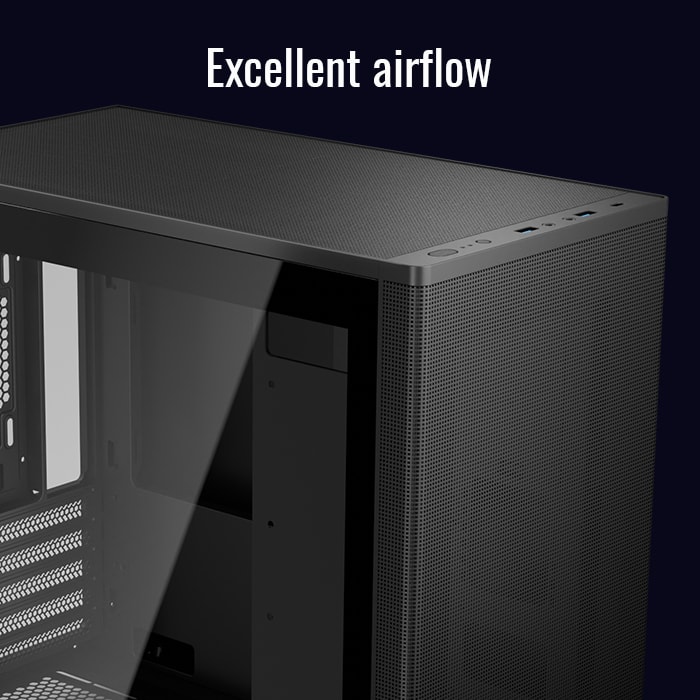 Excellent airflow