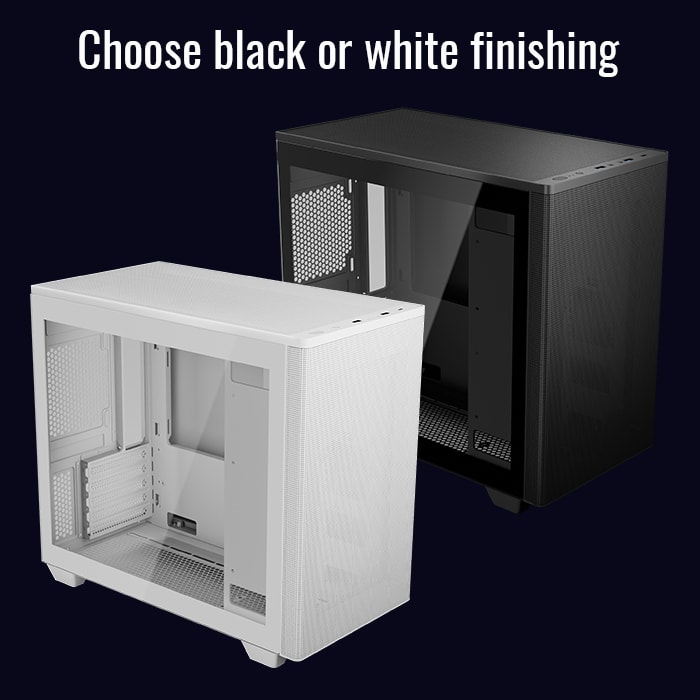 Choose black or white finishing