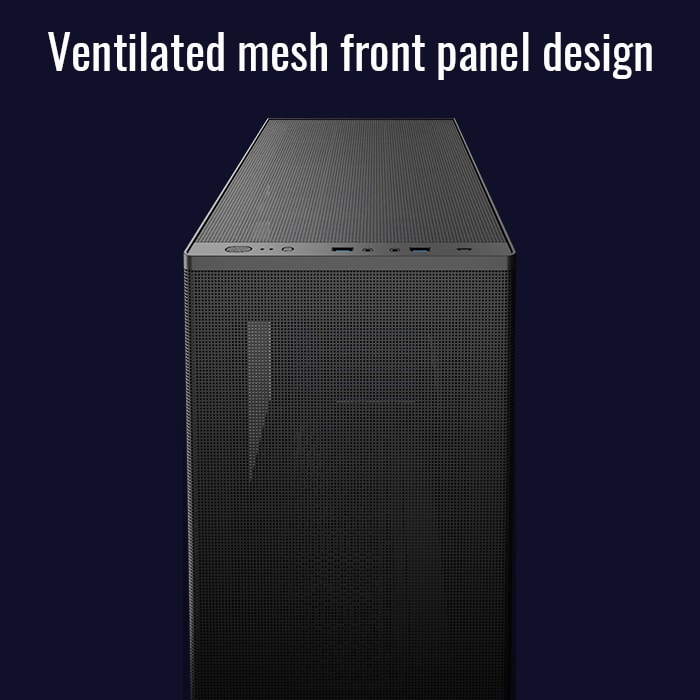 Ventilated mesh front panel design