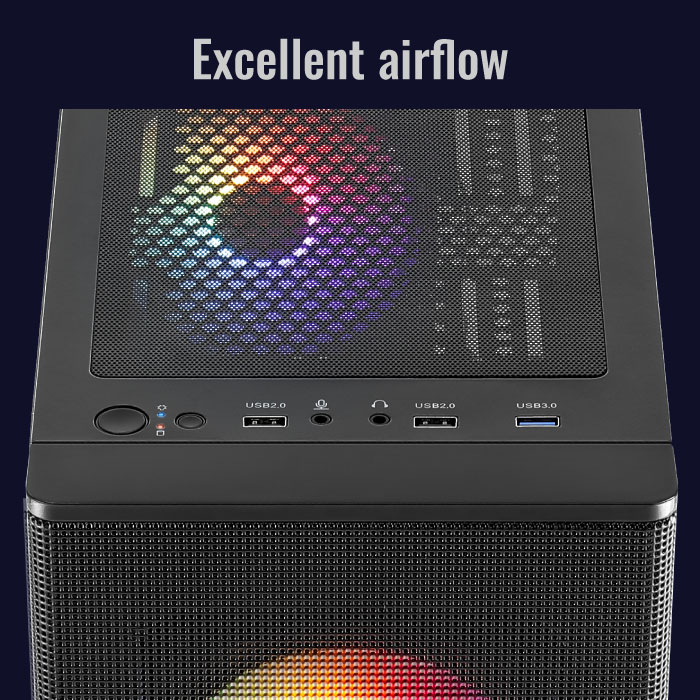 Excellent airflow

USB2.0

USB2.0

USB3.0