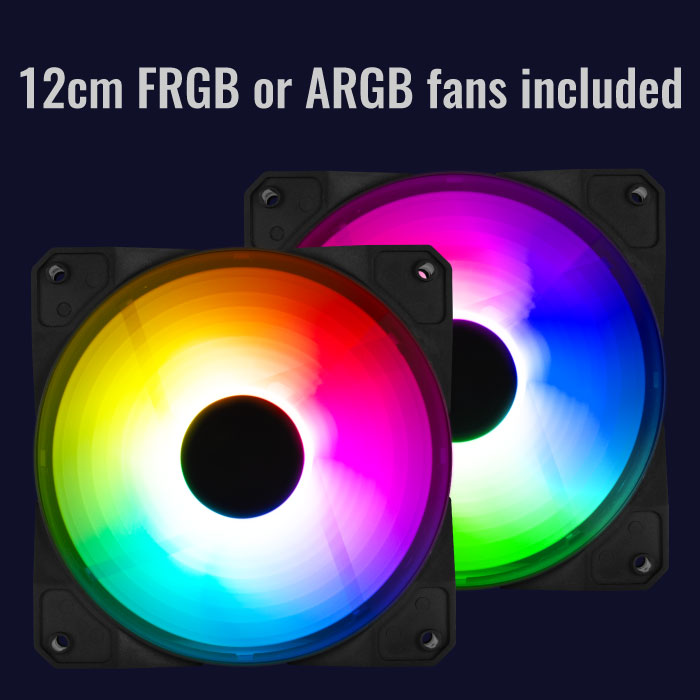 12cm FRGB or ARGB fans included