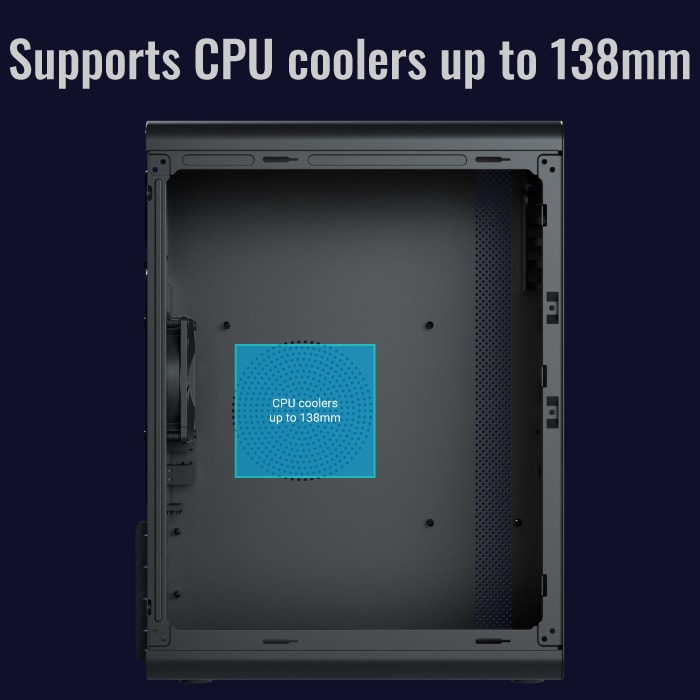 Supports CPU coolers up to 138mm

CPU coolers up to 138mm