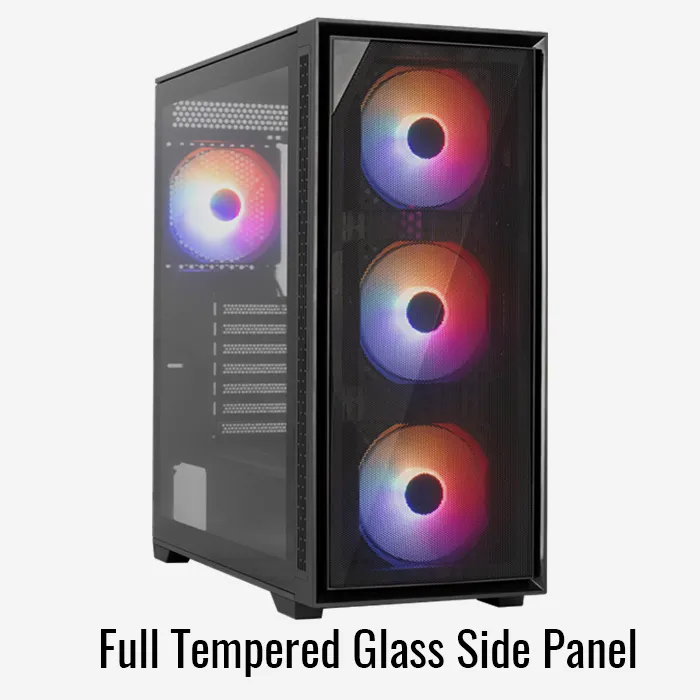 Full Tempered Glass Side Panel