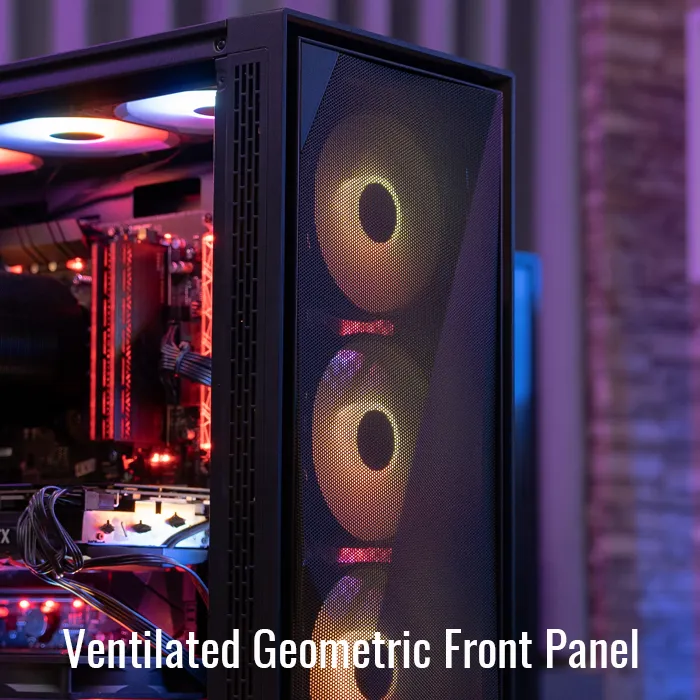 Ventilated Geometric Front Panel