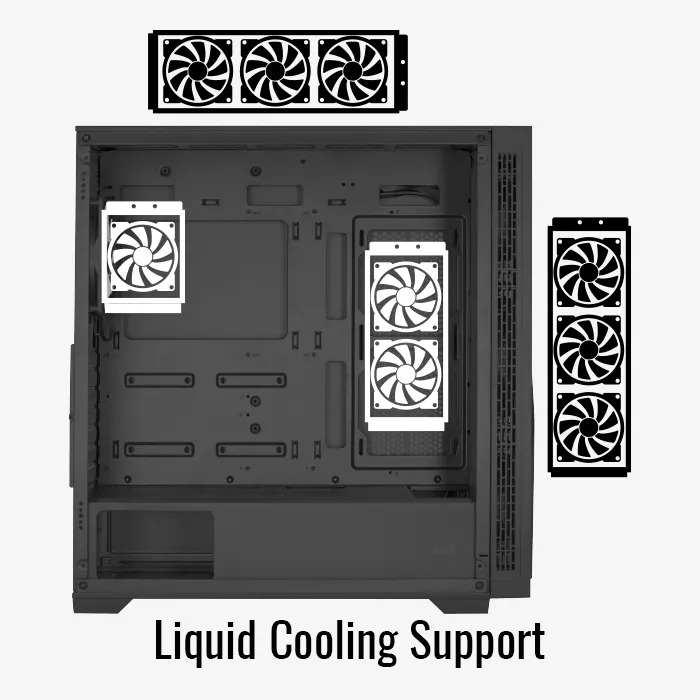 Liquid Cooling Support