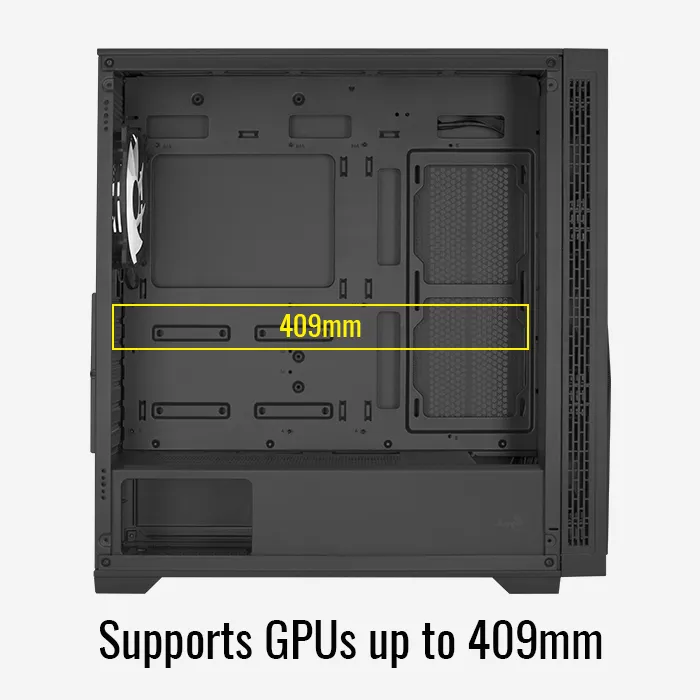 409mm

Supports GPUs up to 409mm