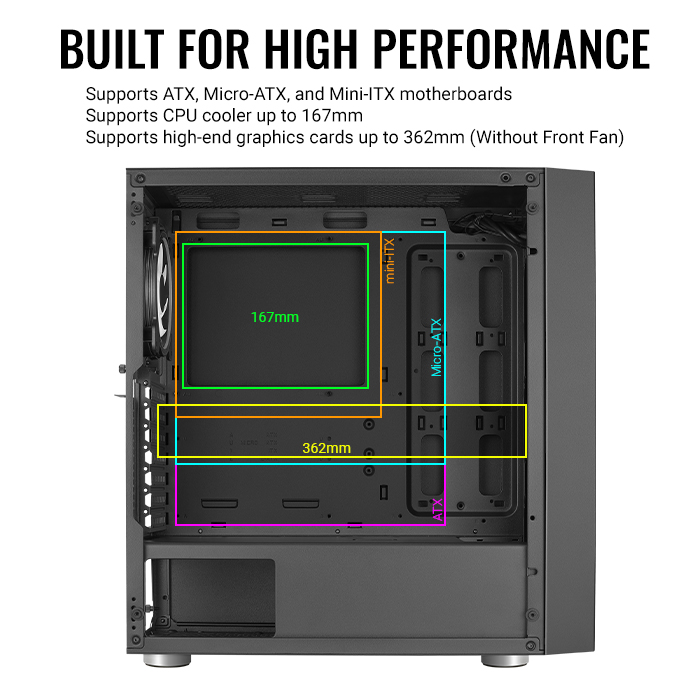 BUILT FOR HIGH PERFORMANCE

Supports ATX, Micro-ATX, and Mini-ITX motherboards
Supports CPU cooler up to 167mm
Supports high-end graphics cards up to 362mm (Without Front Fan)

mini-ITX

167mm

Micro-ATX

362mm

ATX